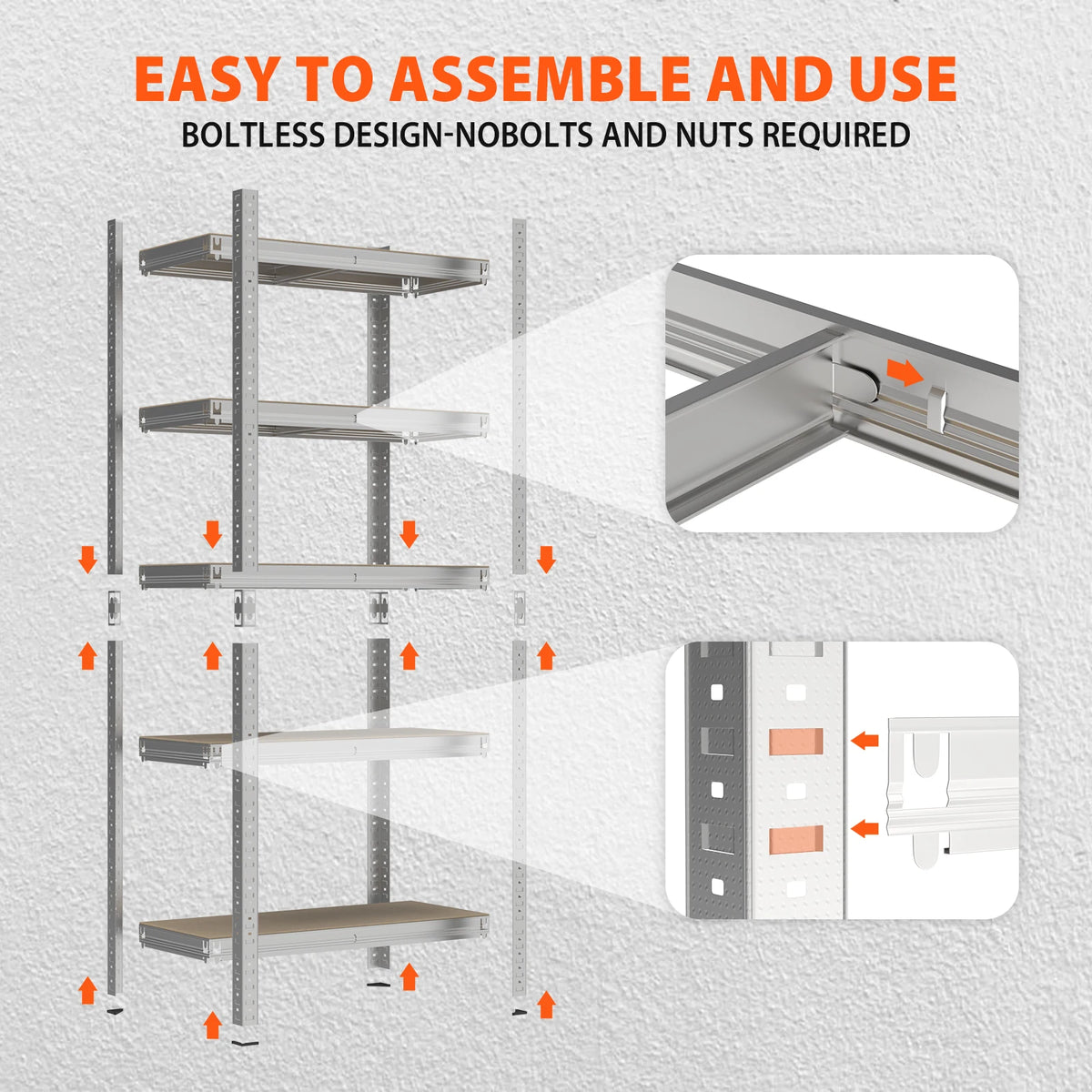 EASY TO ASSEMBLE AND USE
BOLTLESS DESIGN-NOBOLTS AND NUTS REQUIRED