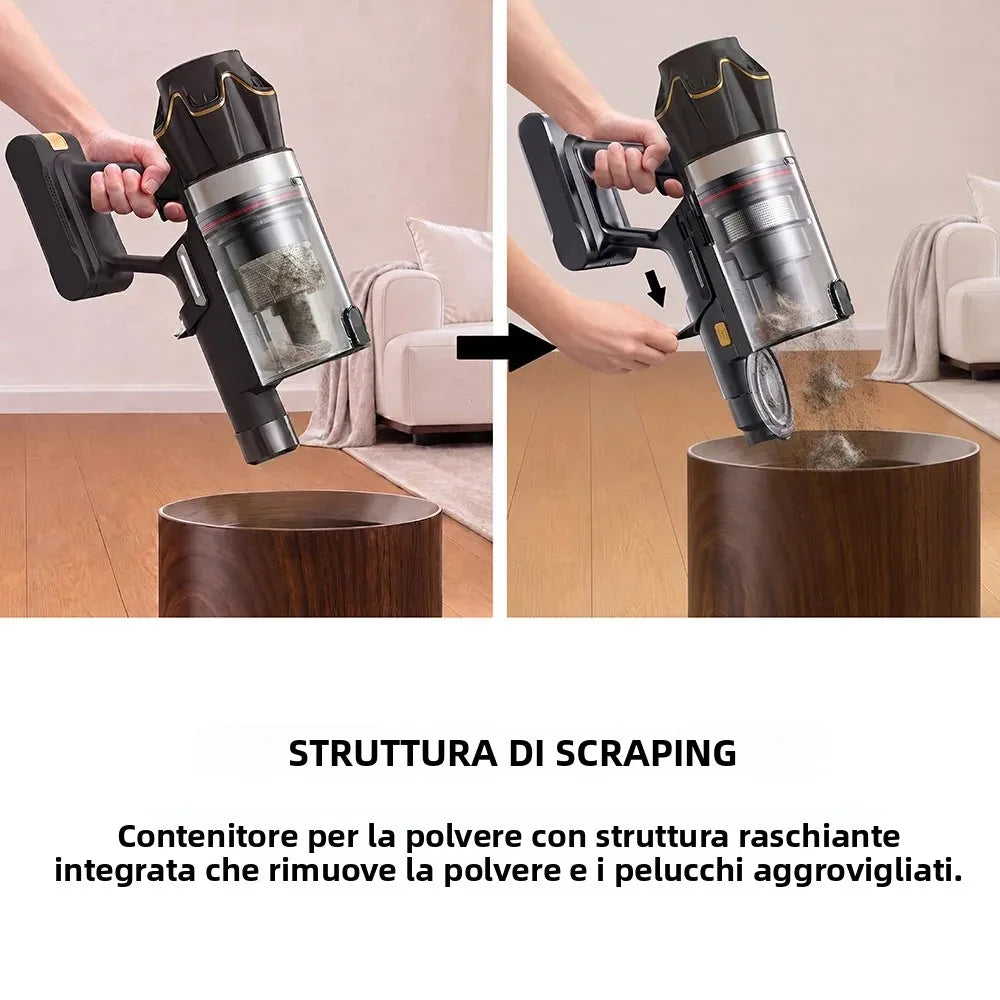 STRUTTURA DI SCRAPING

Contenitore per la polvere con struttura raschiante integrata che rimuove la polvere e i pelucchi aggrovigliati.