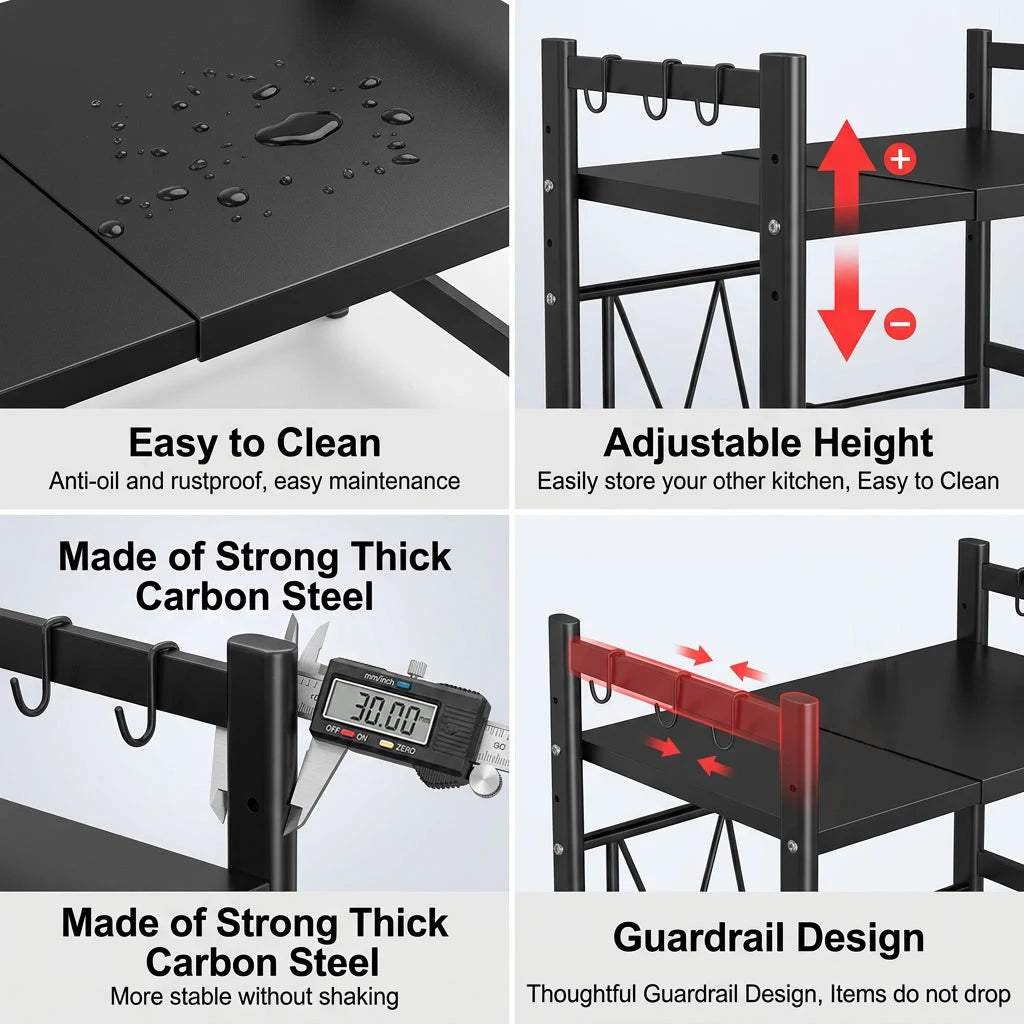 Easy to Clean
Anti-oil and rustproof, easy maintenance

Adjustable Height
Easily store your other kitchen, Easy to Clean

Made of Strong Thick Carbon Steel

mm/inch
30.00
OFF ON ZERO

Made of Strong Thick Carbon Steel
More stable without shaking

Guardrail Design
Thoughtful Guardrail Design, Items do not drop