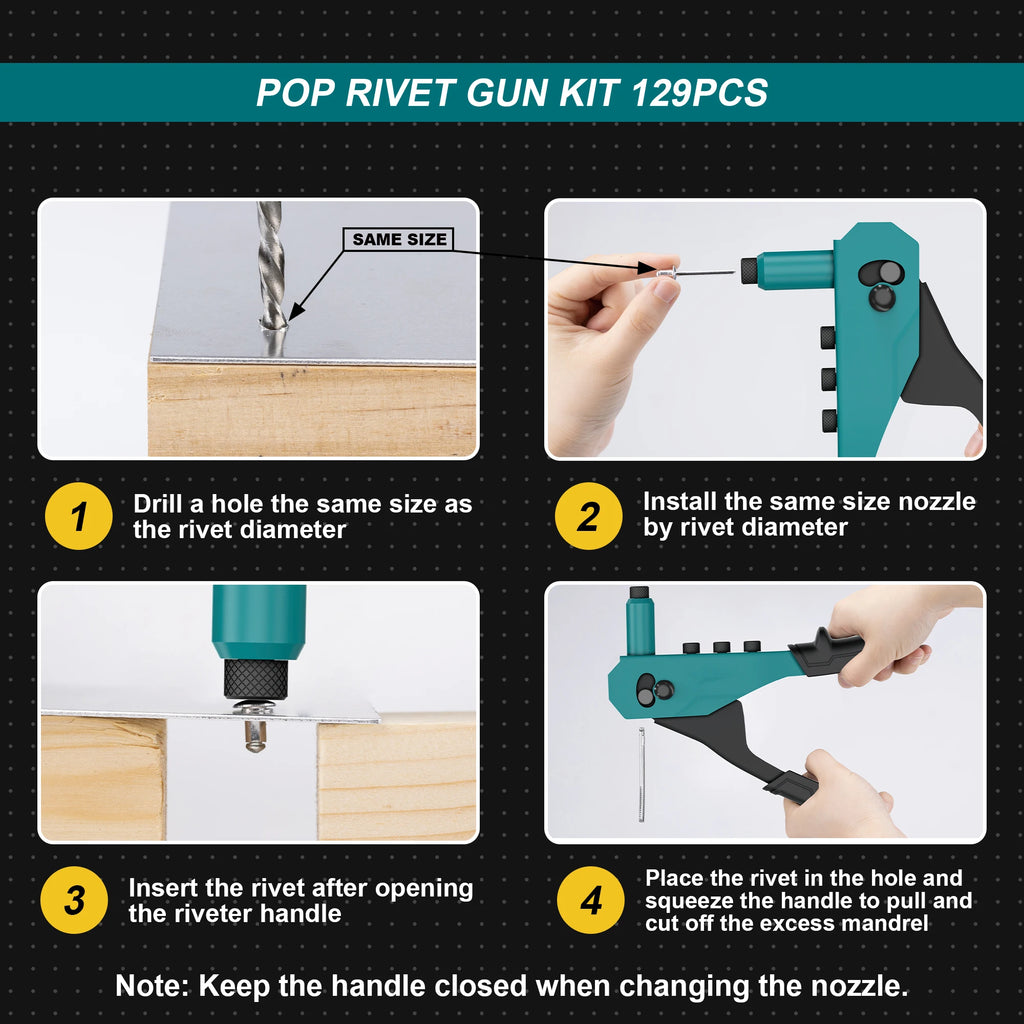 POP RIVET GUN KIT 129PCS

SAME SIZE

1

Drill a hole the same size as the rivet diameter

2

Install the same size nozzle by rivet diameter

3

Insert the rivet after opening the riveter handle

4

Place the rivet in the hole and squeeze the handle to pull and cut off the excess mandrel

Note: Keep the handle closed when changing the nozzle.